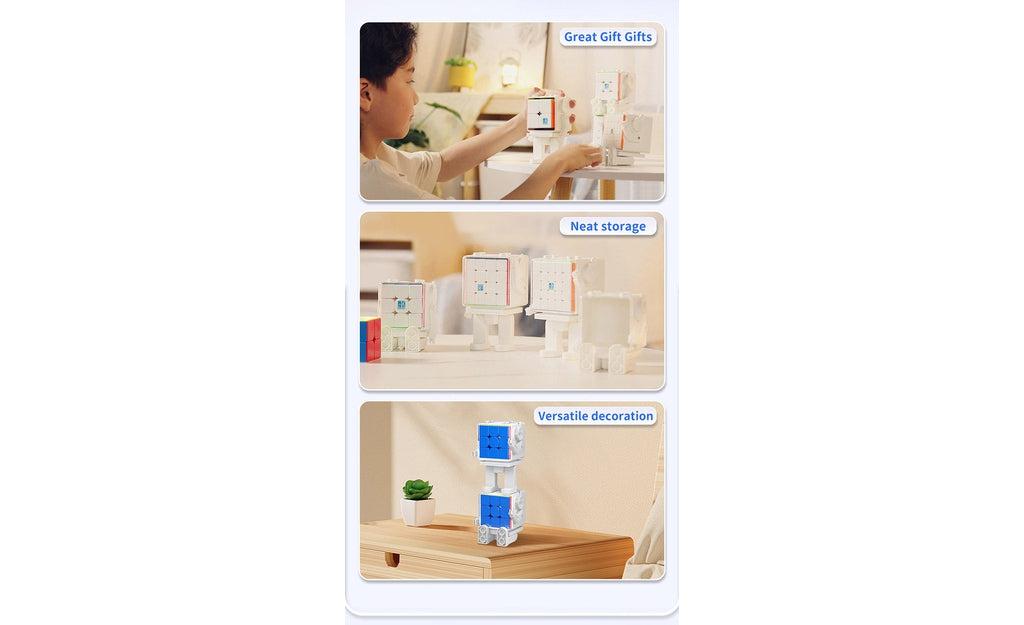 Great Gift Gifts

Neat storage

Versatile decoration