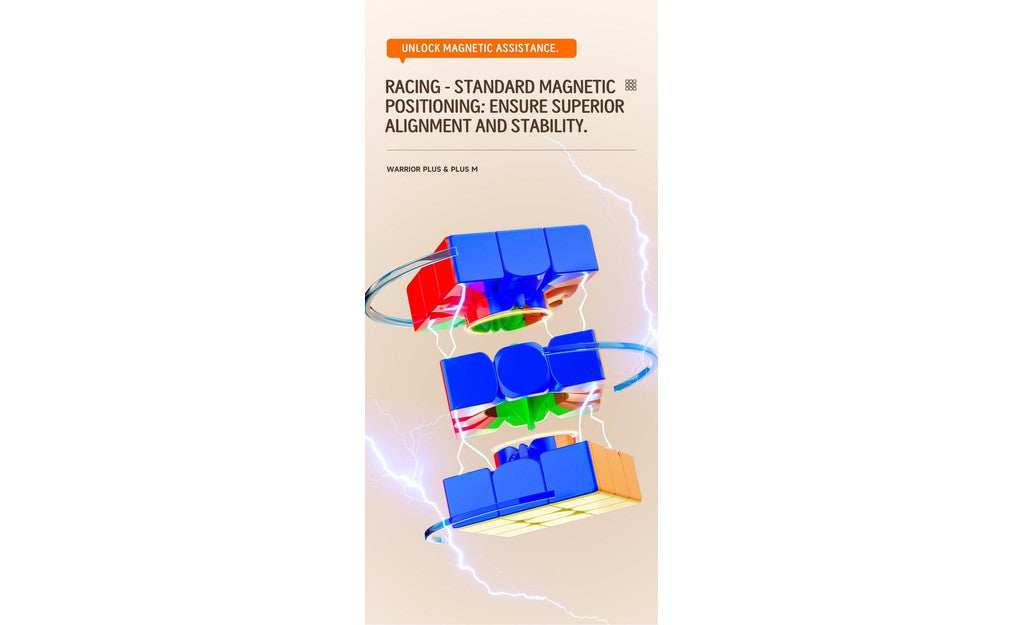 UNLOCK MAGNETIC ASSISTANCE.

RACING - STANDARD MAGNETIC POSITIONING: ENSURE SUPERIOR ALIGNMENT AND STABILITY.

WARRIOR PLUS & PLUS M