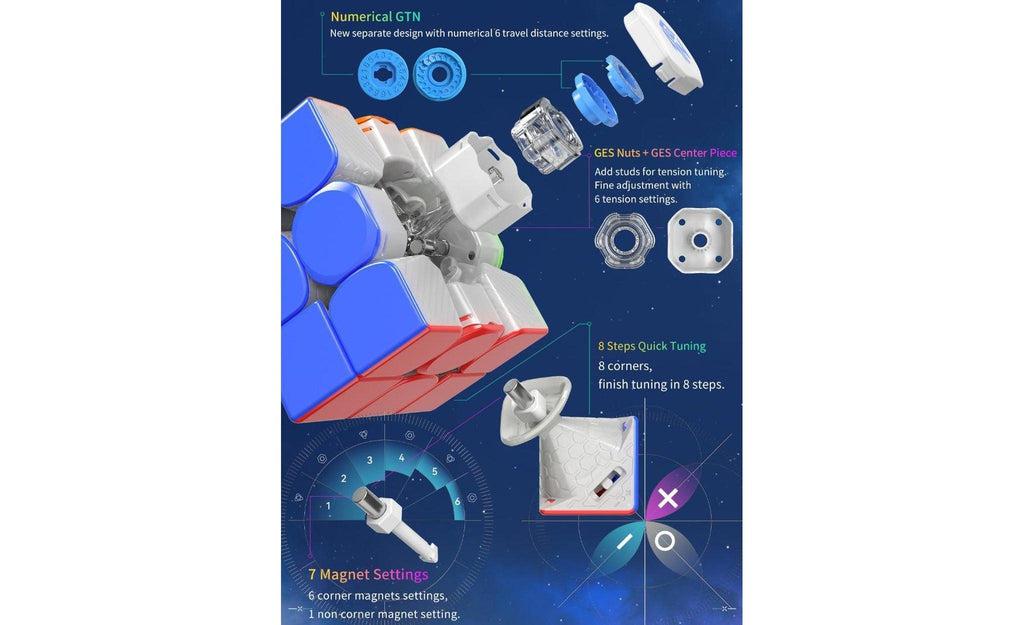 Numerical GTN
New separate design with numerical 6 travel distance settings.

GES Nuts + GES Center Piece
Add studs for tension tuning. Fine adjustment with 6 tension settings.

8 Steps Quick Tuning
8 corners, finish tuning in 8 steps.

1
2
3
4
5
6

7 Magnet Settings
6 corner magnets settings, 1 non corner magnet setting.