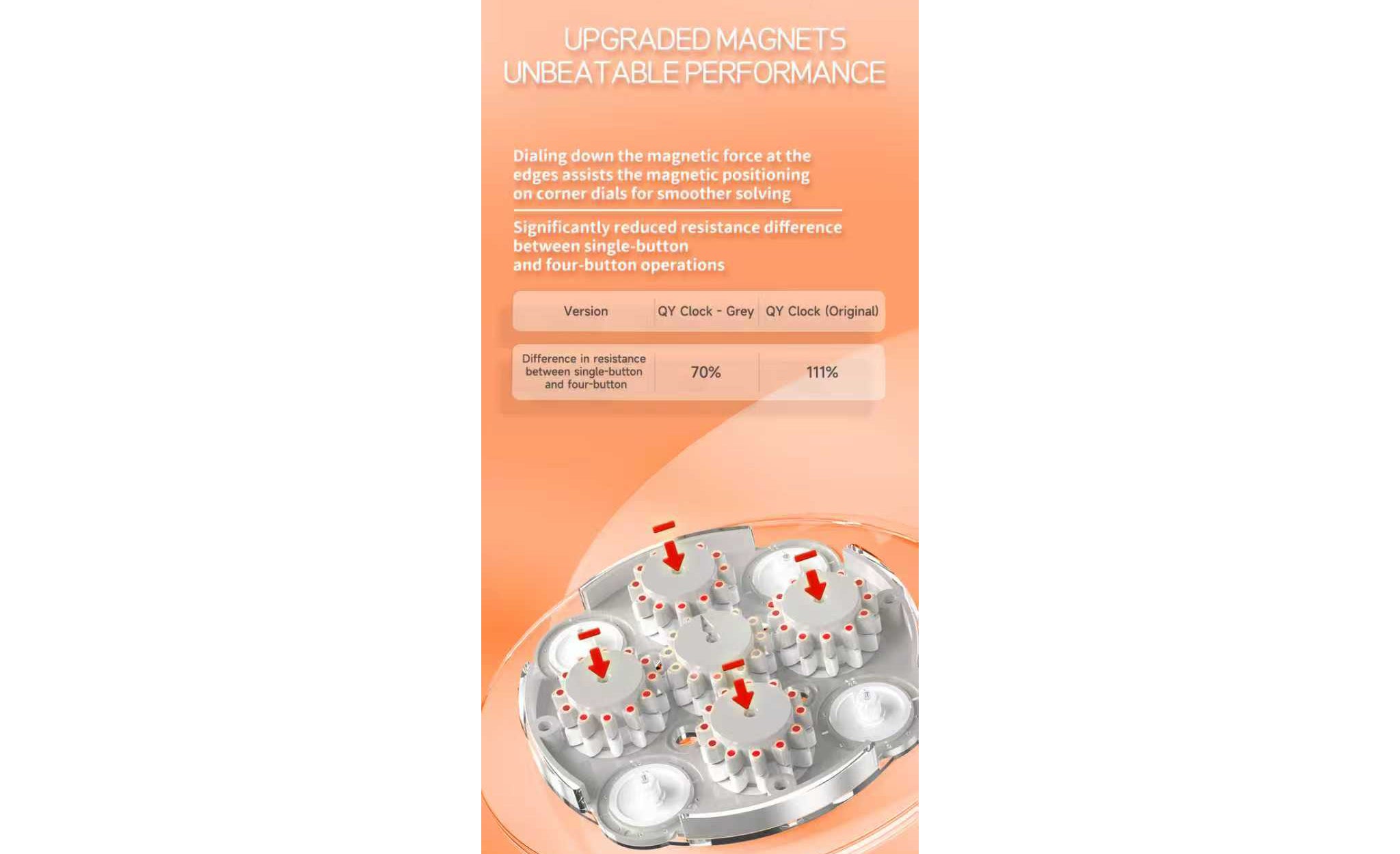 UPGRADED MAGNETS
UNBEATABLE PERFORMANCE

Dialing down the magnetic force at the edges assists the magnetic positioning on corner dials for smoother solving

Significantly reduced resistance difference between single-button and four-button operations

| Version | QY Clock - Grey | QY Clock (Original) |
|---|---|---|
| Difference in resistance between single-button and four-button | 70% | 111% |