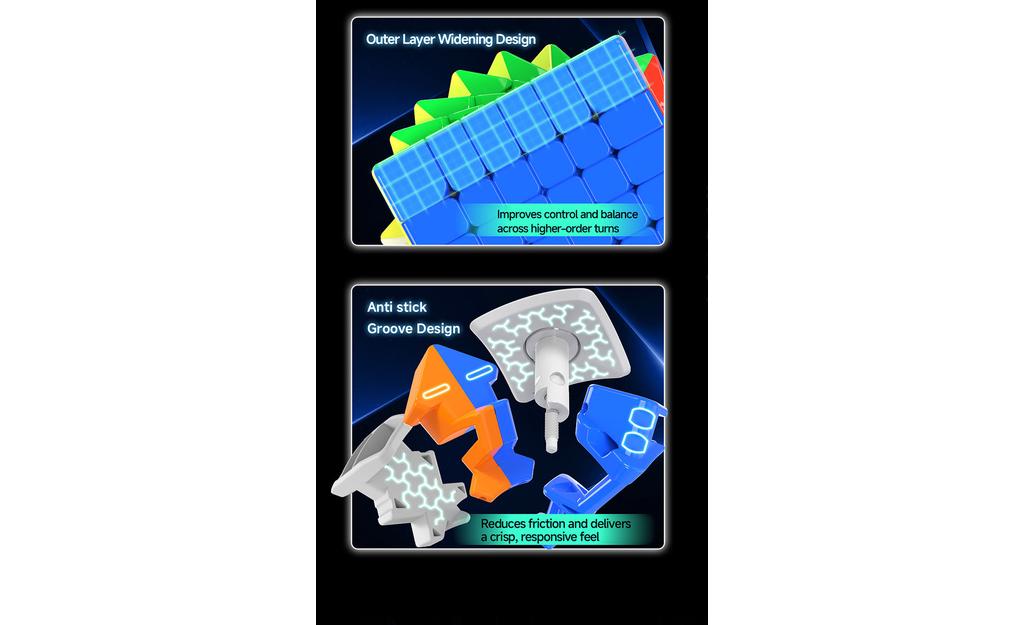 Outer Layer Widening Design

Improves control and balance across higher-order turns

Anti stick
Groove Design

Reduces friction and delivers a crisp, responsive feel